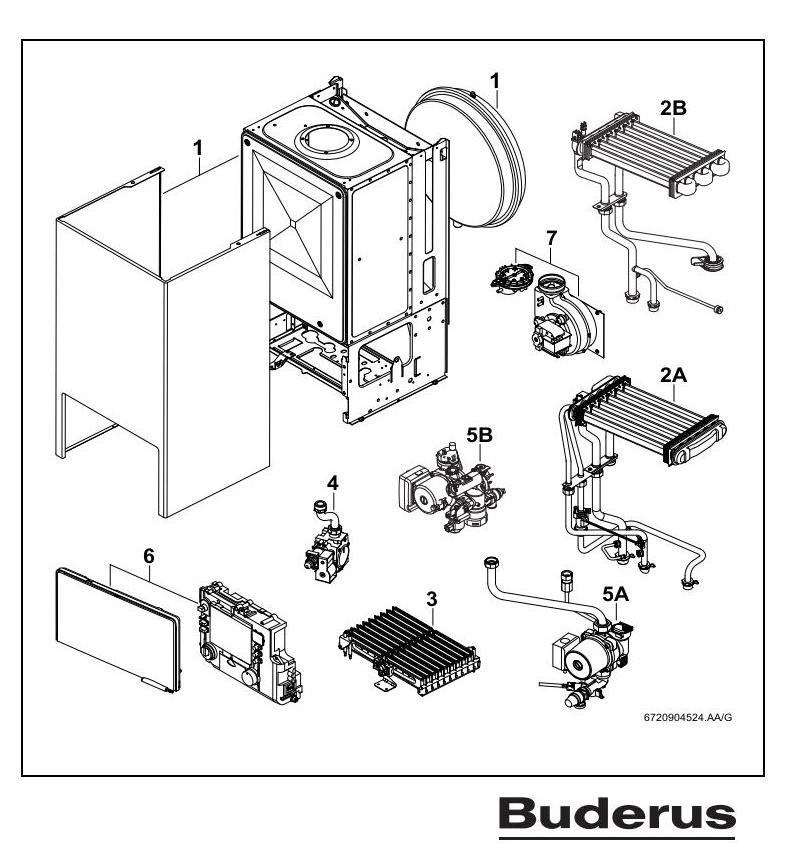 1
1
2B
7
2A
5B
4
6
3
5A
6720904524.AA/G
Buderus